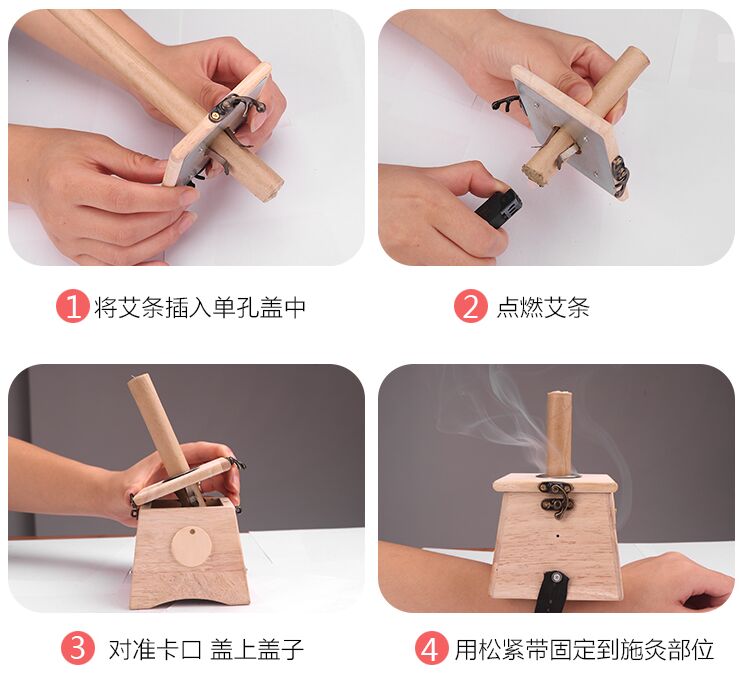 1 将艾条插入单孔盖中

2 点燃艾条

3 对准卡口 盖上盖子

4 用松紧带固定到施灸部位