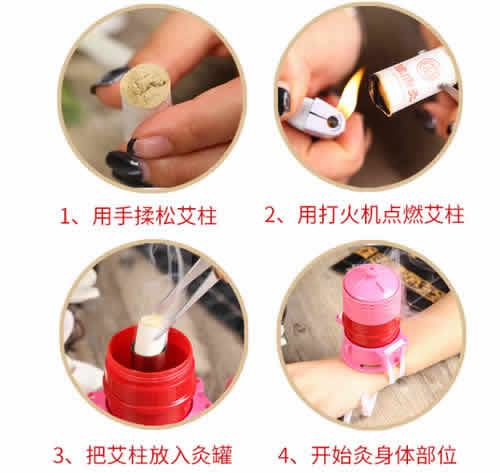 1、用手揉松艾柱

2、用打火机点燃艾柱

3、把艾柱放入灸罐

4、开始灸身体部位