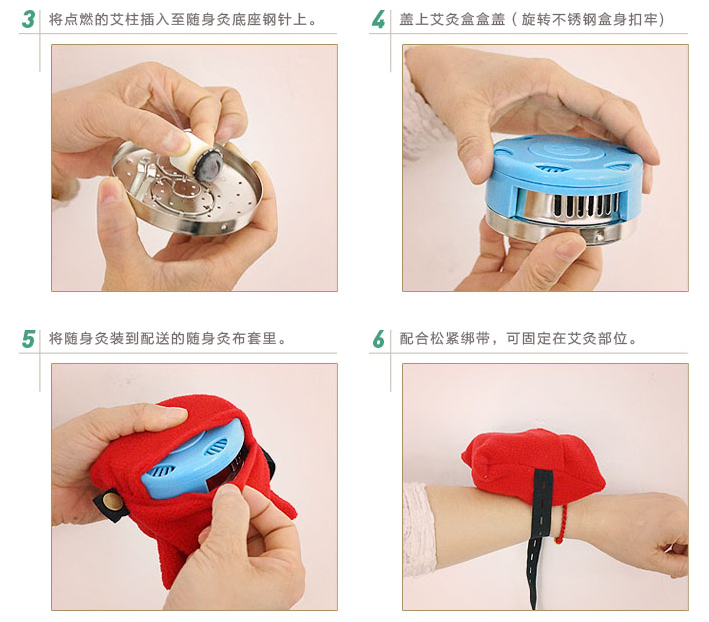 3 将点燃的艾柱插入至随身灸底座钢针上。

4 盖上艾灸盒盒盖（旋转不锈钢盒身扣牢）

5 将随身灸装到配送的随身灸布套里。

6 配合松紧绑带，可固定在艾灸部位。